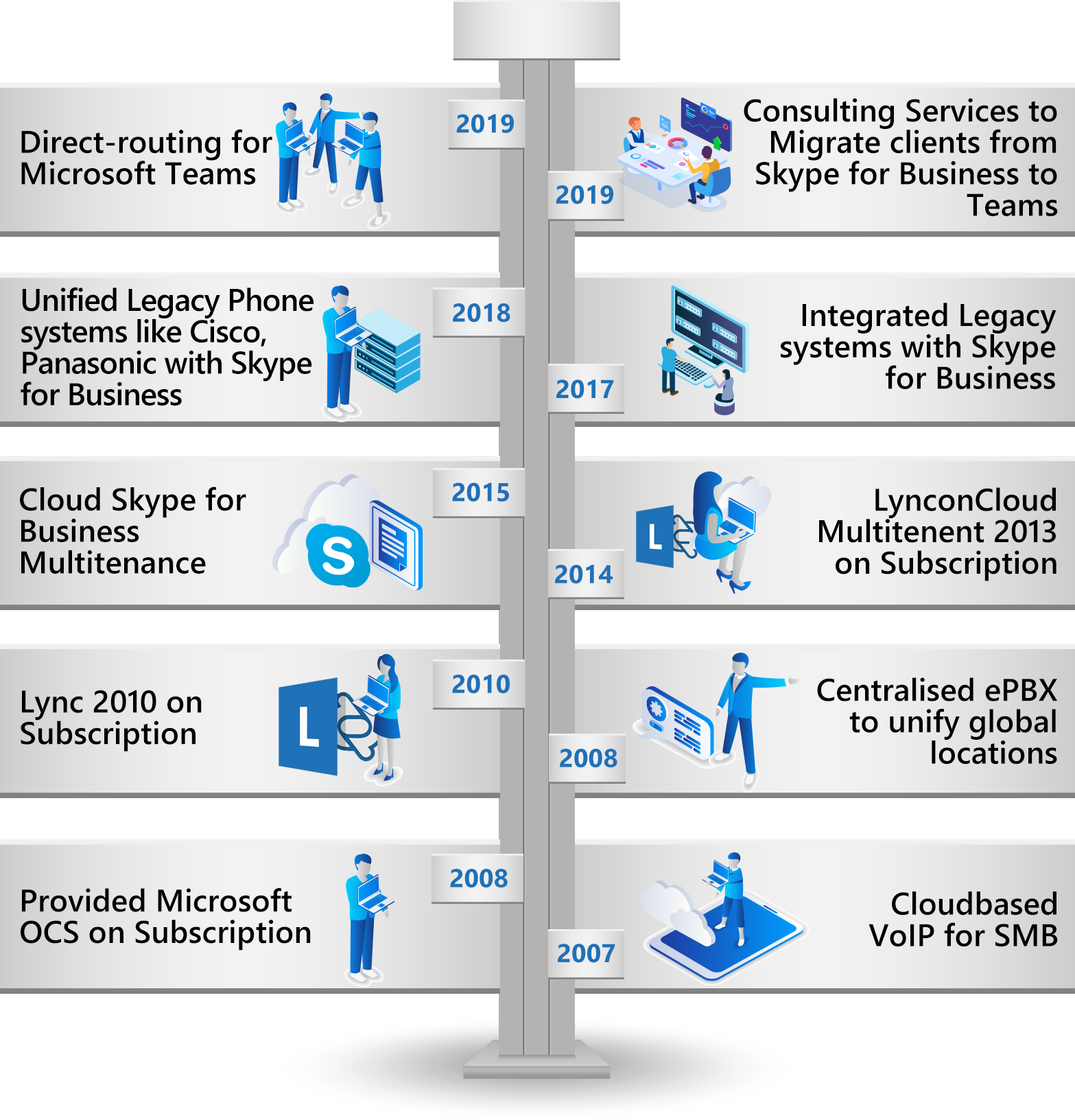 Direct-routing for Microsoft Teams

2019

2019

Consulting Services to Migrate clients from Skype for Business to Teams

Unified Legacy Phone systems like Cisco, Panasonic with Skype for Business

2018

2017

Integrated Legacy systems with Skype for Business

Cloud Skype for Business Multitenance

S

2015

2014

L

LynconCloud Multitenent 2013 on Subscription

Lync 2010 on Subscription

L

2010

2008

Centralised ePBX to unify global locations

Provided Microsoft OCS on Subscription

2008

2007

Cloudbased VoIP for SMB